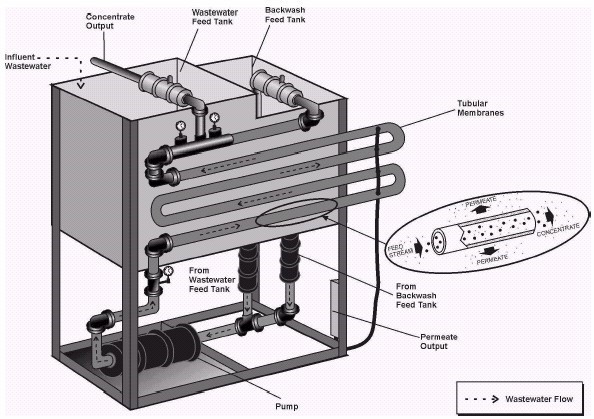 Concentrate Output

Wastewater Feed Tank

Backwash Feed Tank

Influent Wastewater

Tubular Membranes

PERMEATE

FEED STREAM

CONCENTRATE

PERMEATE

From Wastewater Feed Tank

From Backwash Feed Tank

Permeate Output

Pump

Wastewater Flow